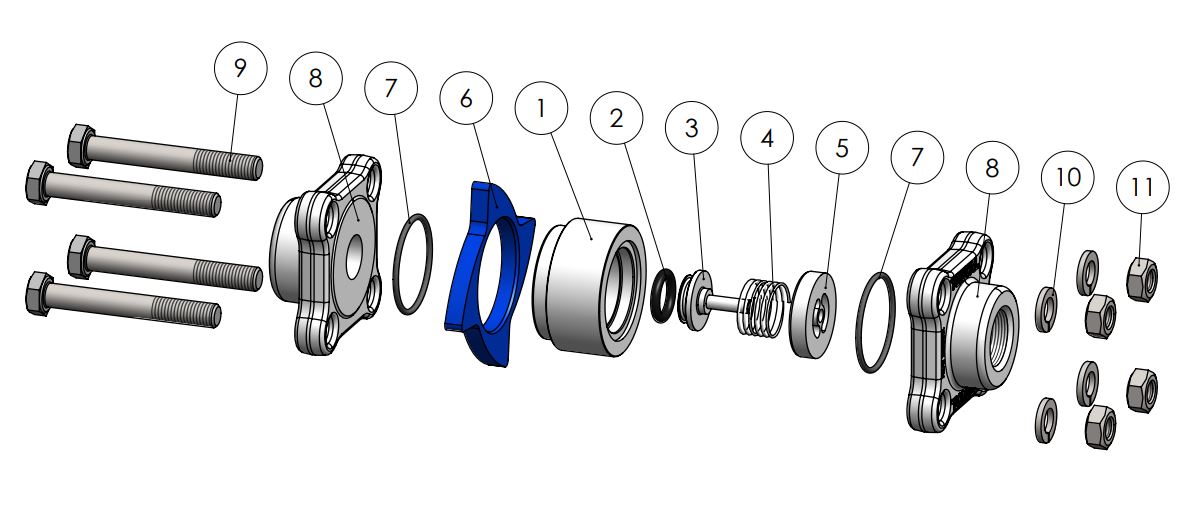 9
8
7
6
1
2
3
4
5
7
8
10
11